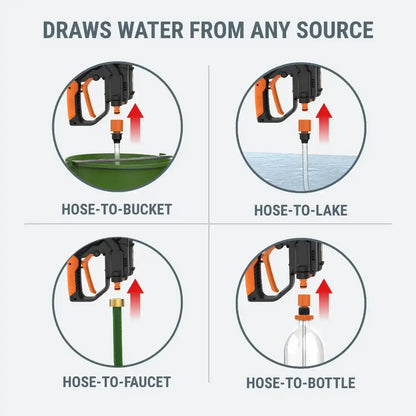 DRAWS WATER FROM ANY SOURCE

HOSE-TO-BUCKET

HOSE-TO-LAKE

HOSE-TO-FAUCET

HOSE-TO-BOTTLE